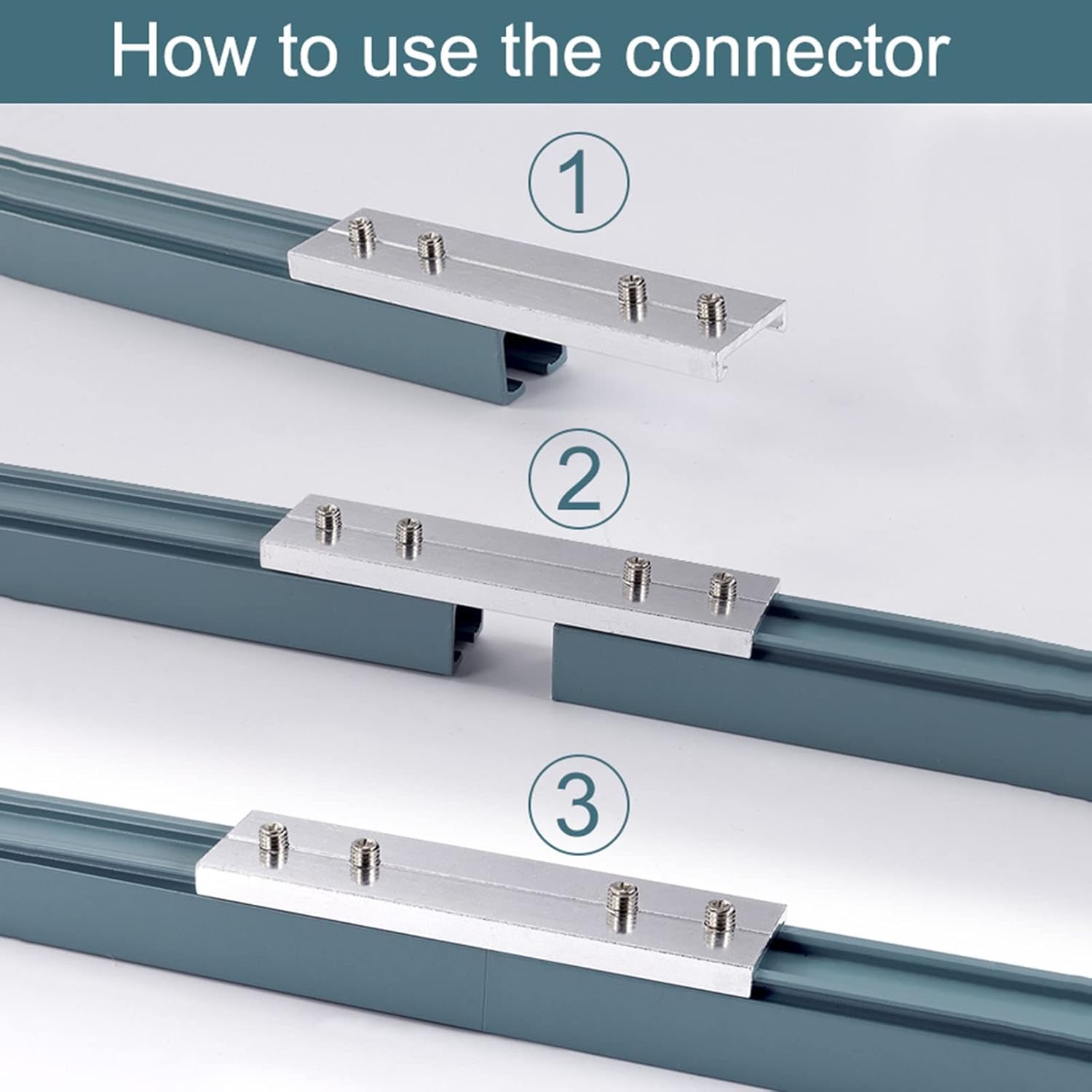 How to use the connector

①

②

③